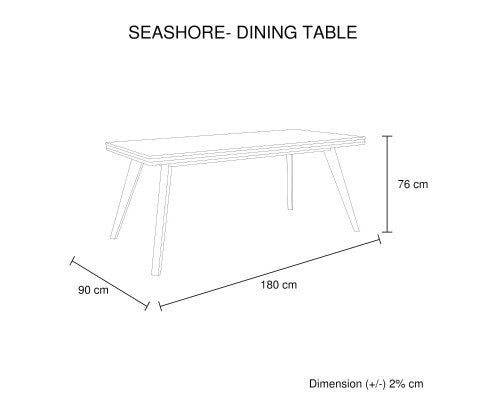 SEASHORE- DINING TABLE

76 cm

90 cm

180 cm

Dimension (+/-) 2% cm