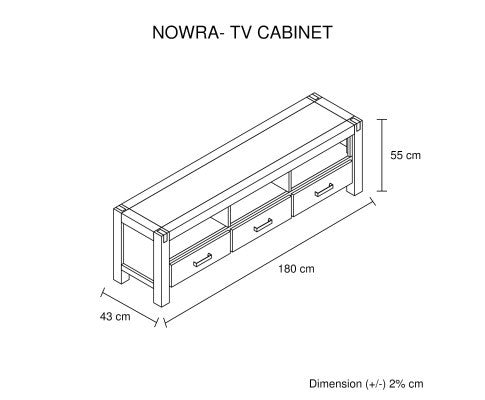 NOWRA- TV CABINET

55 cm

180 cm

43 cm

Dimension (+/-) 2% cm