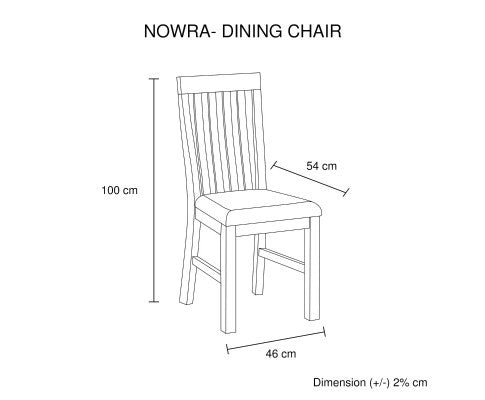 NOWRA- DINING CHAIR

100 cm

54 cm

46 cm

Dimension (+/-) 2% cm