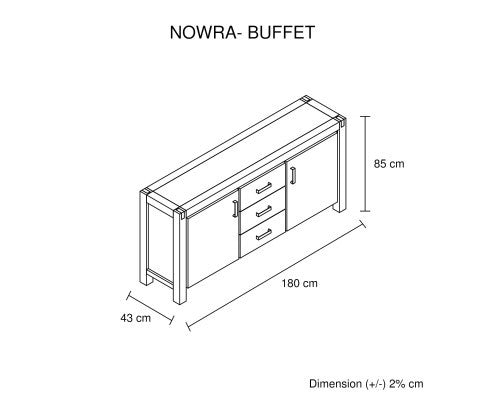 NOWRA- BUFFET

85 cm

180 cm

43 cm

Dimension (+/-) 2% cm