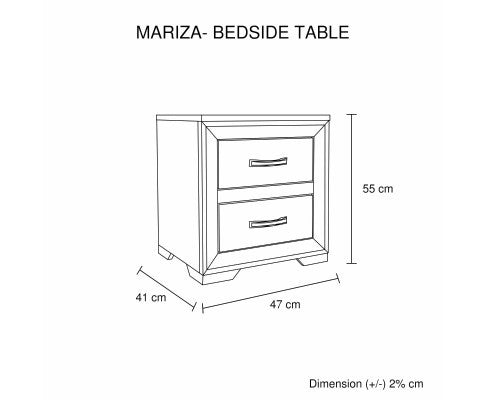 MARIZA- BEDSIDE TABLE

55 cm

41 cm

47 cm

Dimension (+/-) 2% cm