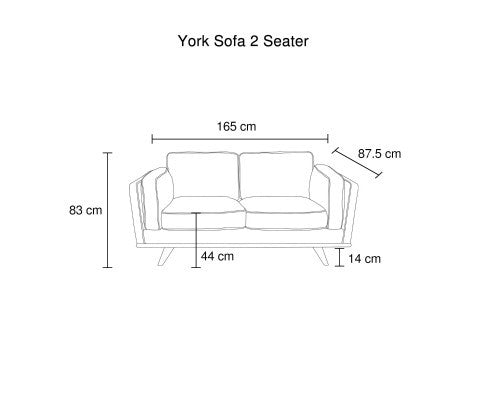 York Sofa 2 Seater

165 cm

87.5 cm

83 cm

44 cm

14 cm