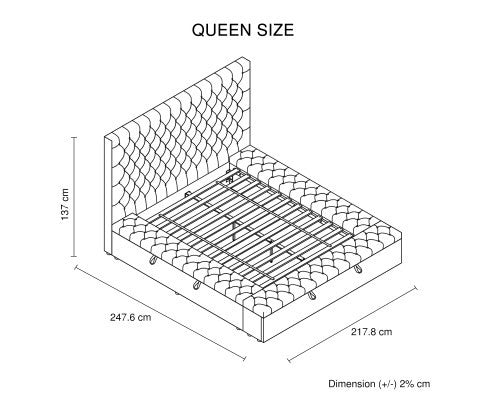 QUEEN SIZE

137 cm

247.6 cm

217.8 cm

Dimension (+/-) 2% cm