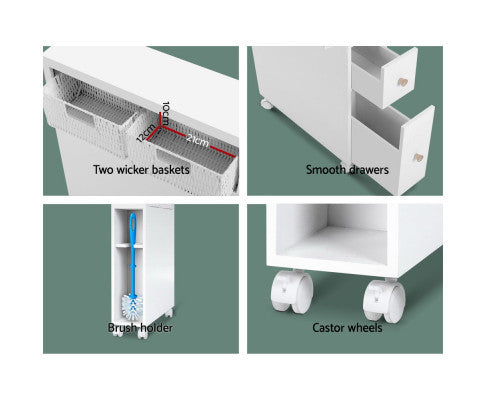 10cm
12cm
21cm
Two wicker baskets

Smooth drawers

Brush holder

Castor wheels