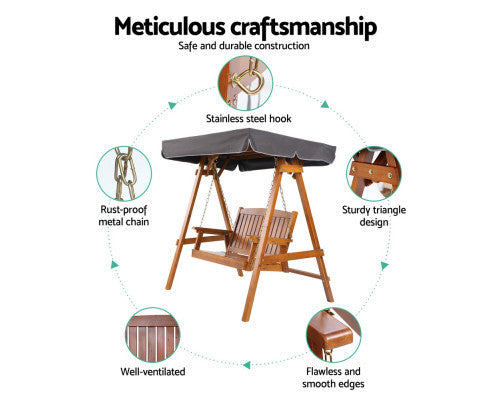 Meticulous craftsmanship
Safe and durable construction

Stainless steel hook

Rust-proof metal chain

Sturdy triangle design

Well-ventilated

Flawless and smooth edges