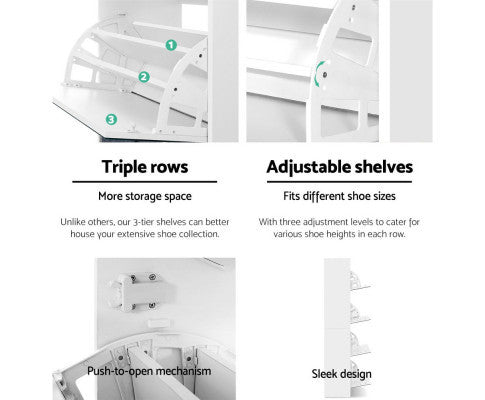 1
2
3

Triple rows

More storage space

Unlike others, our 3-tier shelves can better house your extensive shoe collection.

Adjustable shelves

Fits different shoe sizes

With three adjustment levels to cater for various shoe heights in each row.

Push-to-open mechanism

Sleek design