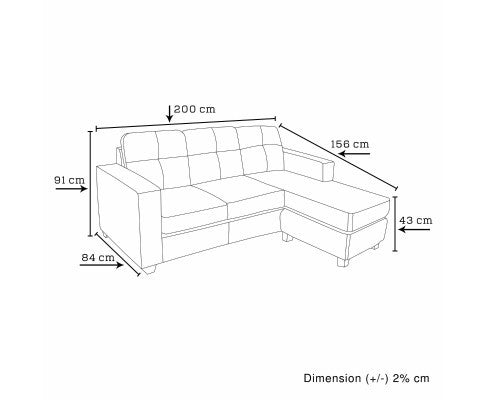 200 cm

156 cm

91 cm

43 cm

84 cm

Dimension (+/-) 2% cm