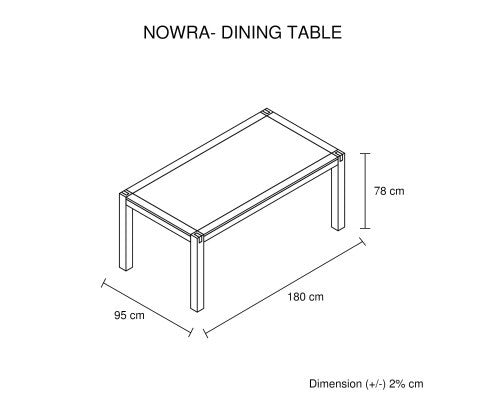 NOWRA- DINING TABLE

78 cm

180 cm

95 cm

Dimension (+/-) 2% cm