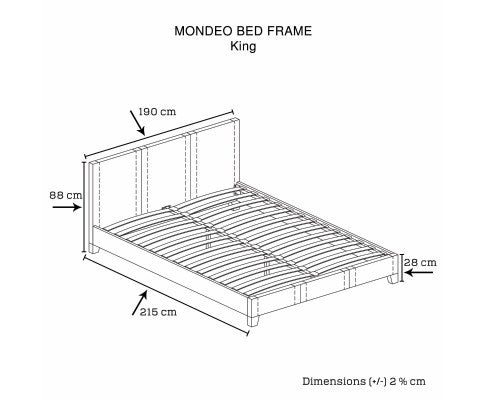 MONDEO BED FRAME
King

190 cm

88 cm

28 cm

215 cm

Dimensions (+/-) 2 % cm