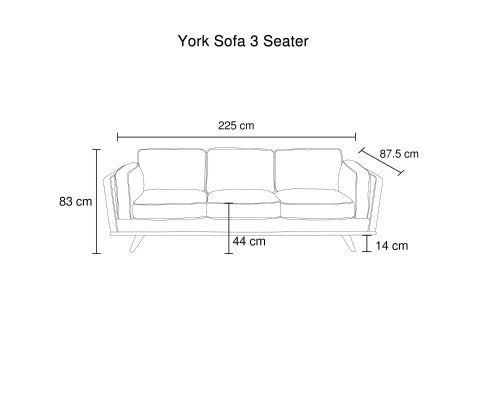 York Sofa 3 Seater

225 cm

87.5 cm

83 cm

44 cm

14 cm