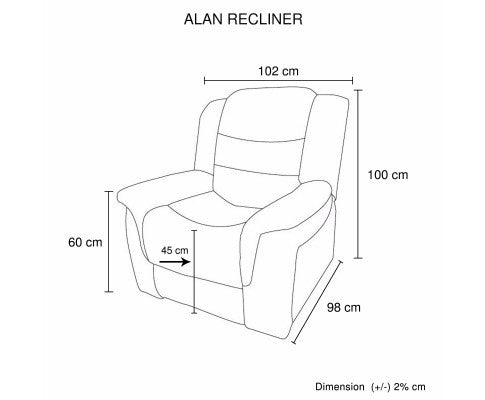 ALAN RECLINER

102 cm

100 cm

60 cm

45 cm

98 cm

Dimension (+/-) 2% cm