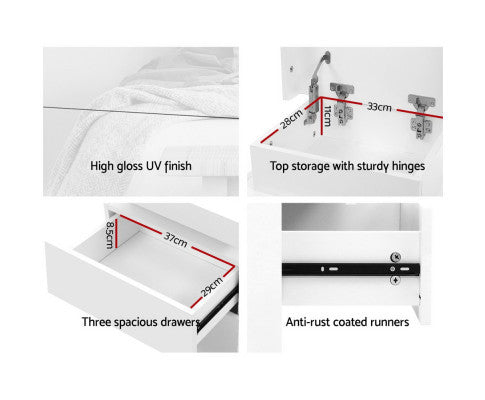 High gloss UV finish

28cm
11cm
33cm
Top storage with sturdy hinges

8.5cm
37cm
29cm
Three spacious drawers

Anti-rust coated runners