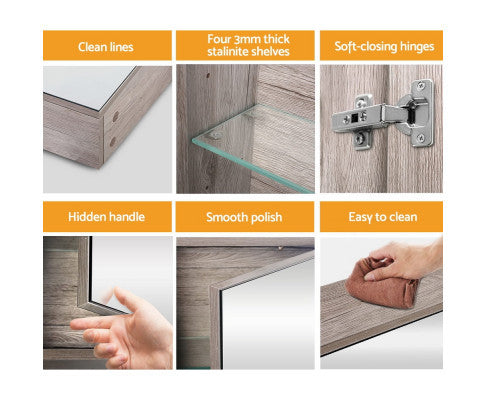 Clean lines

Four 3mm thick stalinite shelves

Soft-closing hinges

Hidden handle

Smooth polish

Easy to clean